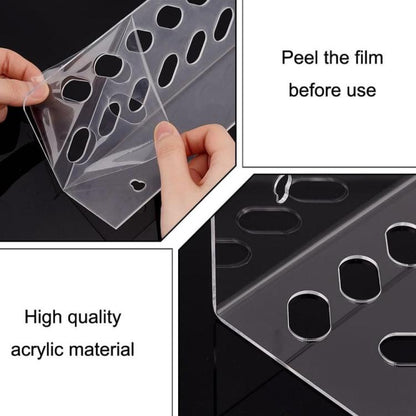 Peel the film before use

High quality acrylic material