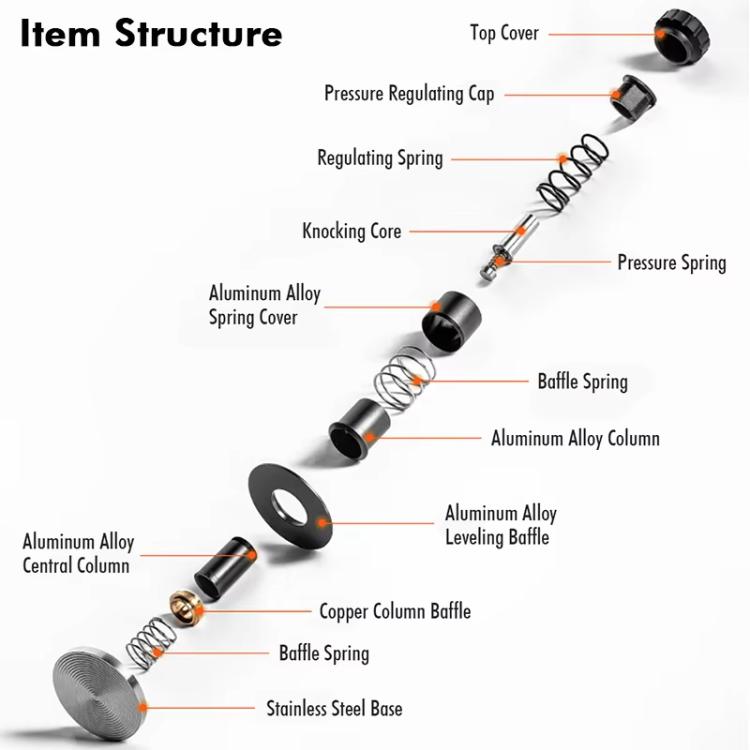 Item Structure

Top Cover

Pressure Regulating Cap

Regulating Spring

Knocking Core

Pressure Spring

Aluminum Alloy Spring Cover

Baffle Spring

Aluminum Alloy Column

Aluminum Alloy Leveling Baffle

Aluminum Alloy Central Column

Copper Column Baffle

Baffle Spring

Stainless Steel Base