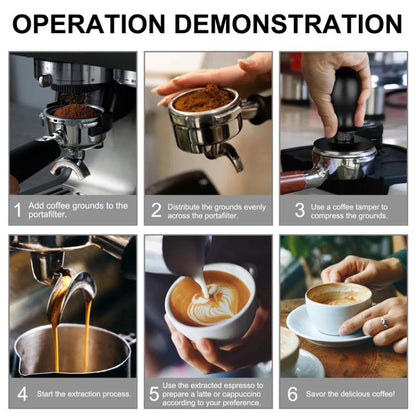 OPERATION DEMONSTRATION

1 Add coffee grounds to the portafilter.

2 Distribute the grounds evenly across the portafilter.

3 Use a coffee tamper to compress the grounds.

4 Start the extraction process.

5 Use the extracted espresso to prepare a latte or cappuccino according to your preference.

6 Savor the delicious coffee!