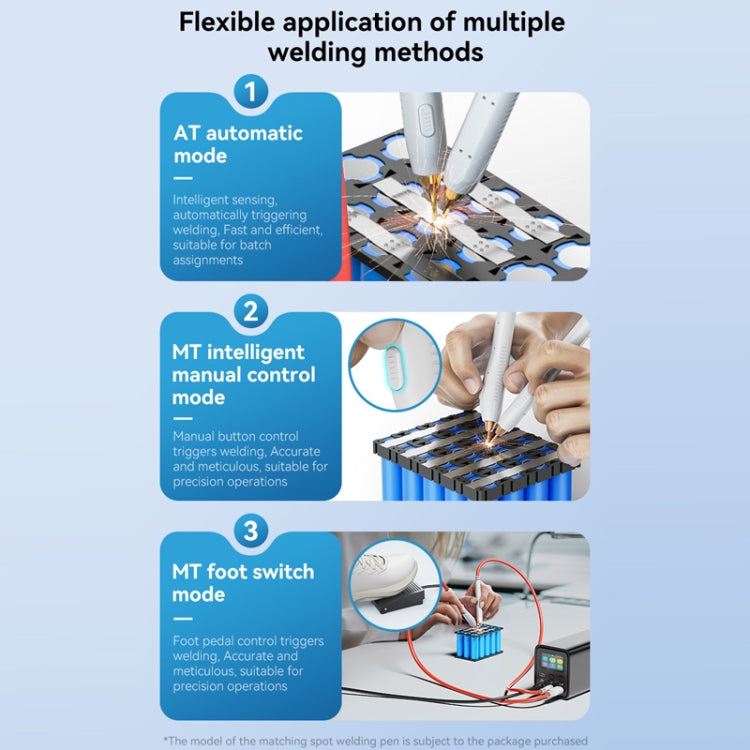 Flexible application of multiple welding methods

1

AT automatic mode

Intelligent sensing, automatically triggering welding, Fast and efficient, suitable for batch assignments

2

MT intelligent manual control mode

Manual button control triggers welding, Accurate and meticulous, suitable for precision operations

3

MT foot switch mode

Foot pedal control triggers welding, Accurate and meticulous, suitable for precision operations

*The model of the matching spot welding pen is subject to the package purchased