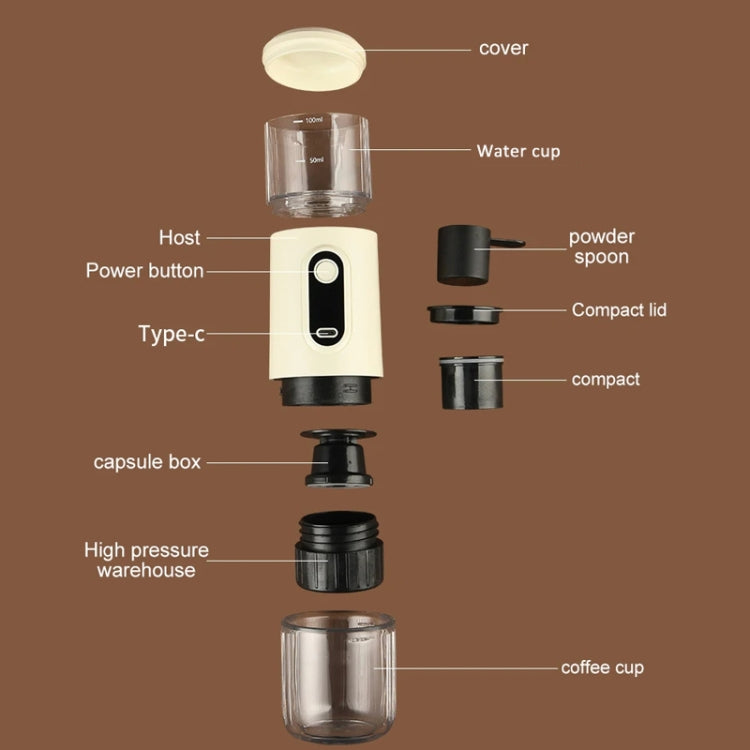 cover

100ml

50ml

Water cup

Host

Power button

Type-c

powder spoon

Compact lid

compact

capsule box

High pressure warehouse

coffee cup