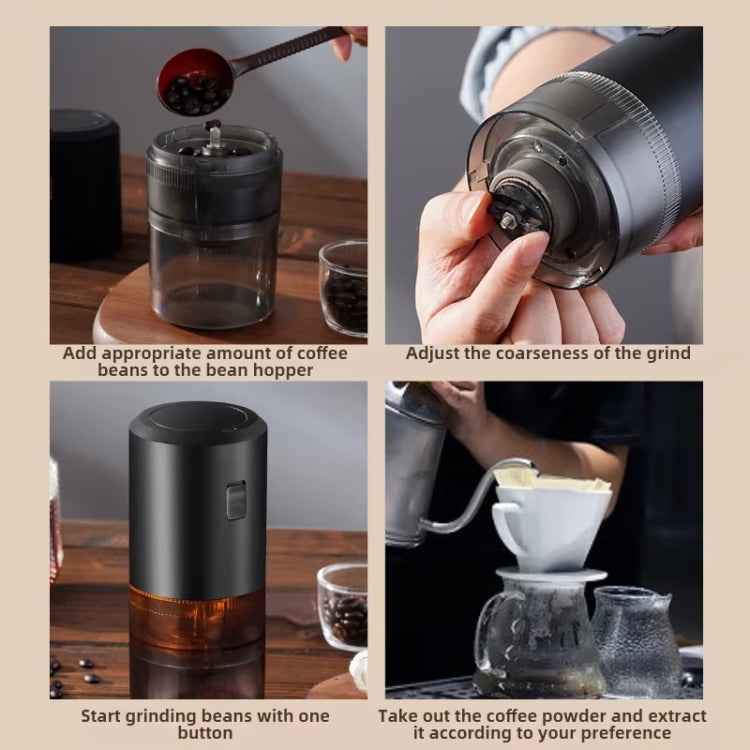 Add appropriate amount of coffee beans to the bean hopper

Adjust the coarseness of the grind

Start grinding beans with one button

Take out the coffee powder and extract it according to your preference