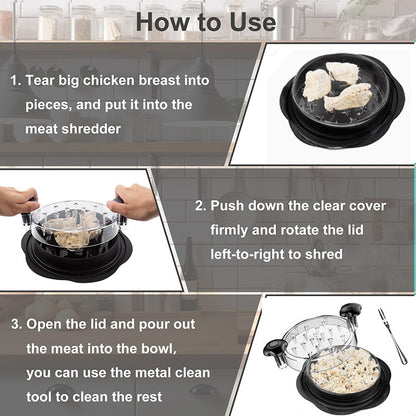 How to Use

1. Tear big chicken breast into pieces, and put it into the meat shredder

2. Push down the clear cover firmly and rotate the lid left-to-right to shred

3. Open the lid and pour out the meat into the bowl, you can use the metal clean tool to clean the rest