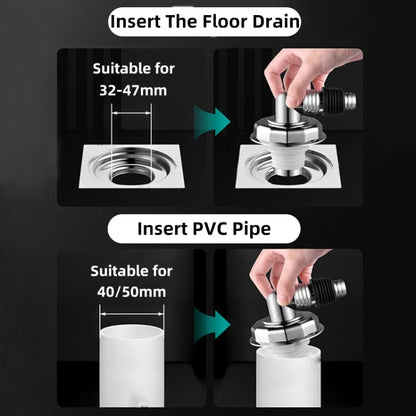 Insert The Floor Drain

Suitable for
32-47mm

Insert PVC Pipe

Suitable for
40/50mm