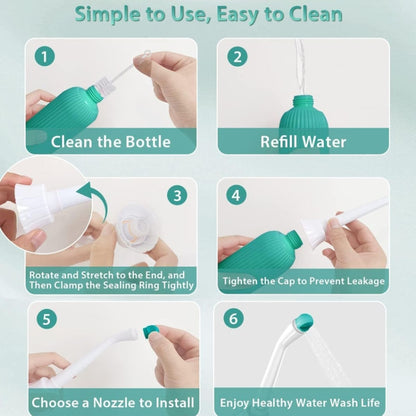 Simple to Use, Easy to Clean

1
Clean the Bottle

2
Refill Water

3
Rotate and Stretch to the End, and Then Clamp the Sealing Ring Tightly

4
Tighten the Cap to Prevent Leakage

5
Choose a Nozzle to Install

6
Enjoy Healthy Water Wash Life