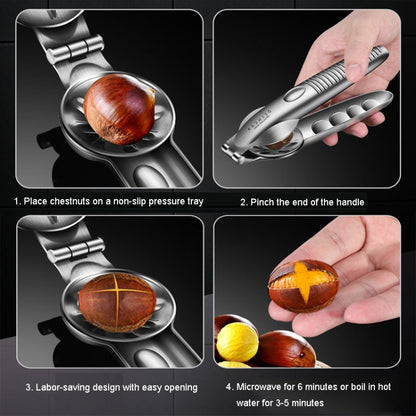 1. Place chestnuts on a non-slip pressure tray

2. Pinch the end of the handle

3. Labor-saving design with easy opening

4. Microwave for 6 minutes or boil in hot water for 3-5 minutes