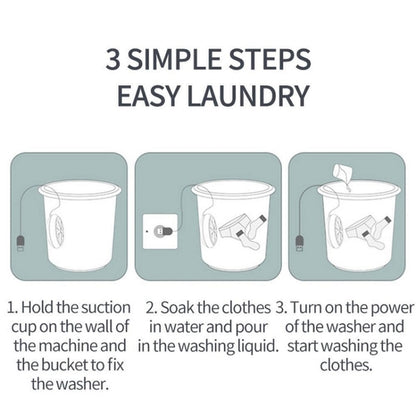 3 SIMPLE STEPS
EASY LAUNDRY

1. Hold the suction cup on the wall of the machine and the bucket to fix the washer.

2. Soak the clothes in water and pour in the washing liquid.

3. Turn on the power of the washer and start washing the clothes.