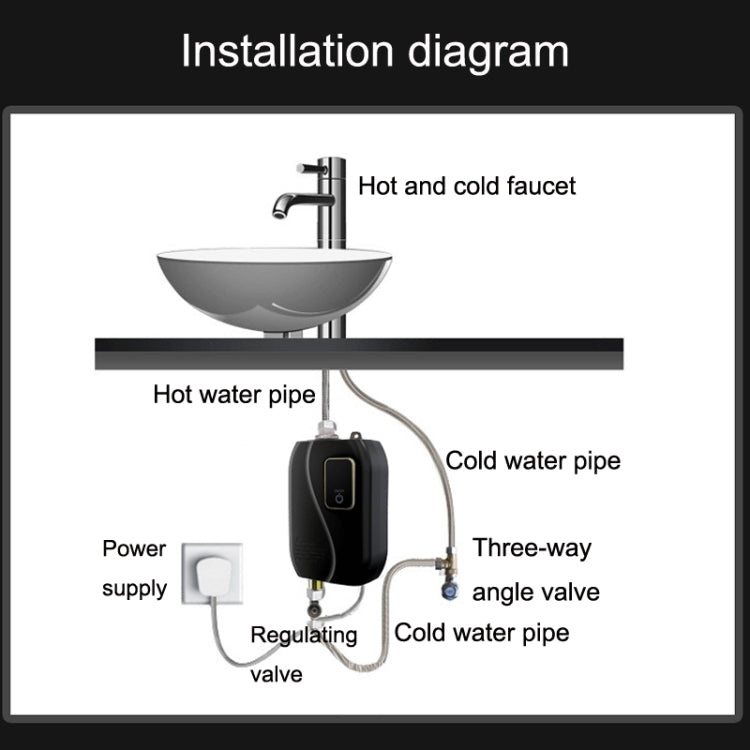 Installation diagram

Hot and cold faucet

Hot water pipe

Cold water pipe

Power supply

Three-way angle valve

Regulating valve

Cold water pipe