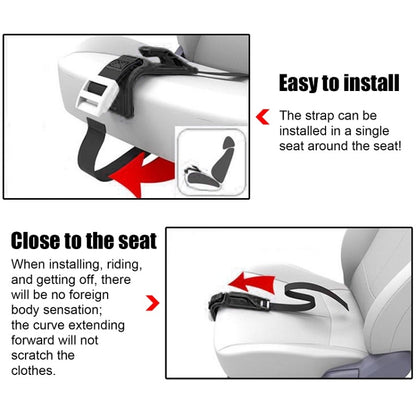 Easy to install

The strap can be installed in a single seat around the seat!

Close to the seat

When installing, riding, and getting off, there will be no foreign body sensation; the curve extending forward will not scratch the clothes.