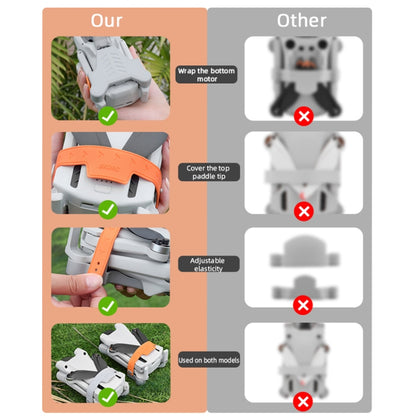 Our

Other

Wrap the bottom motor

Cover the top paddle tip

Adjustable elasticity

Used on both models