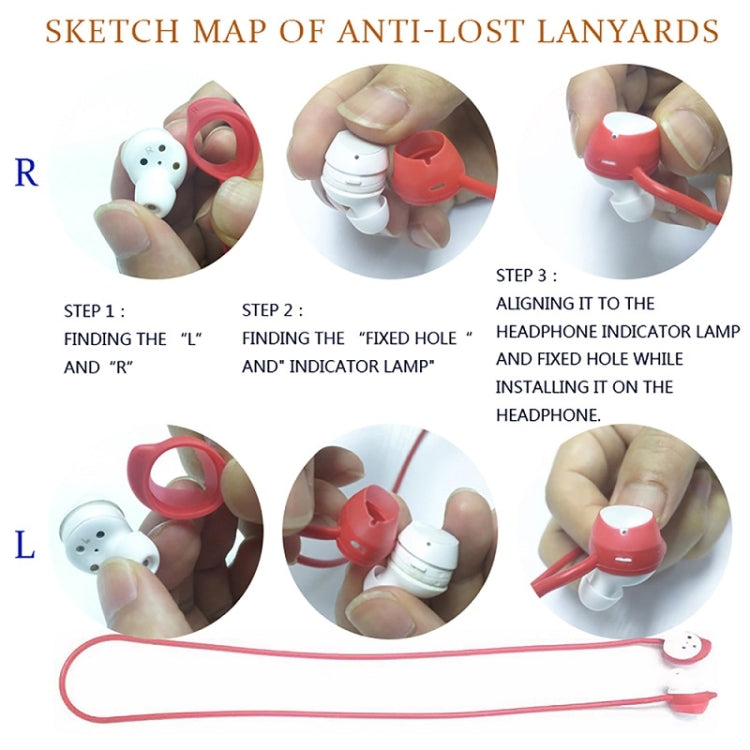 SKETCH MAP OF ANTI-LOST LANYARDS

R

STEP 1 :
FINDING THE "L" AND "R"

STEP 2 :
FINDING THE "FIXED HOLE " AND" INDICATOR LAMP"

STEP 3 :
ALIGNING IT TO THE HEADPHONE INDICATOR LAMP AND FIXED HOLE WHILE INSTALLING IT ON THE HEADPHONE.

L