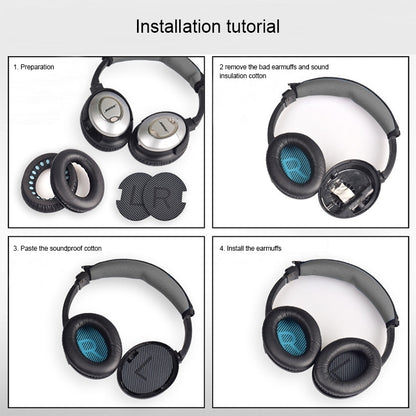 Installation tutorial

1. Preparation

BOSE

L R

2 remove the bad earmuffs and sound insulation cotton

R

3. Paste the soundproof cotton

R

L

4. Install the earmuffs

R