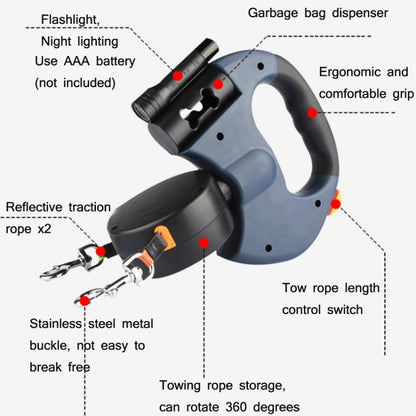 Flashlight,
Night lighting
Use AAA battery
(not included)

Garbage bag dispenser

Ergonomic and comfortable grip

Reflective traction rope x2

Tow rope length control switch

Stainless steel metal buckle, not easy to break free

Towing rope storage, can rotate 360 degrees