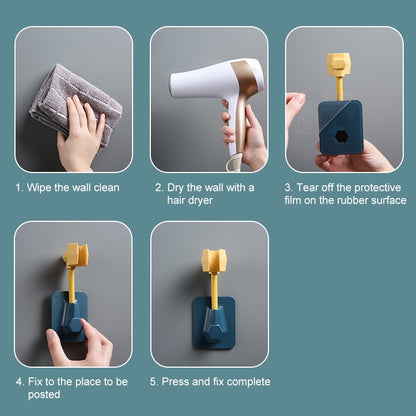 1. Wipe the wall clean

2. Dry the wall with a hair dryer

3. Tear off the protective film on the rubber surface

4. Fix to the place to be posted

5. Press and fix complete