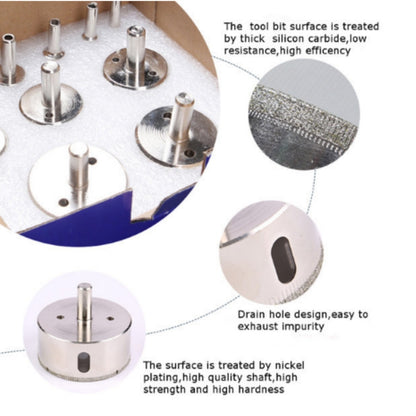 The tool bit surface is treated by thick silicon carbide,low resistance,high efficency

Drain hole design,easy to exhaust impurity

The surface is treated by nickel plating,high quality shaft,high strength and high hardness