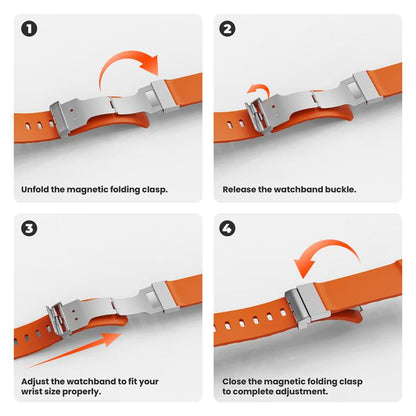 1

Unfold the magnetic folding clasp.

2

Release the watchband buckle.

3

Adjust the watchband to fit your wrist size properly.

4

Close the magnetic folding clasp to complete adjustment.