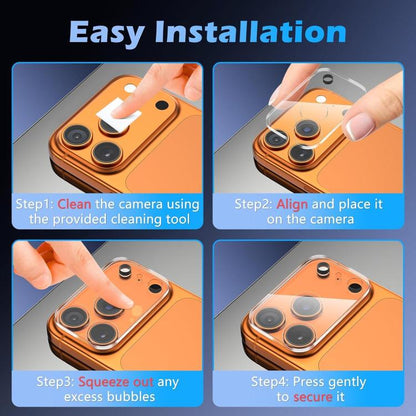 Easy Installation

Step1: Clean the camera using the provided cleaning tool

Step2: Align and place it on the camera

Step3: Squeeze out any excess bubbles

Step4: Press gently to secure it