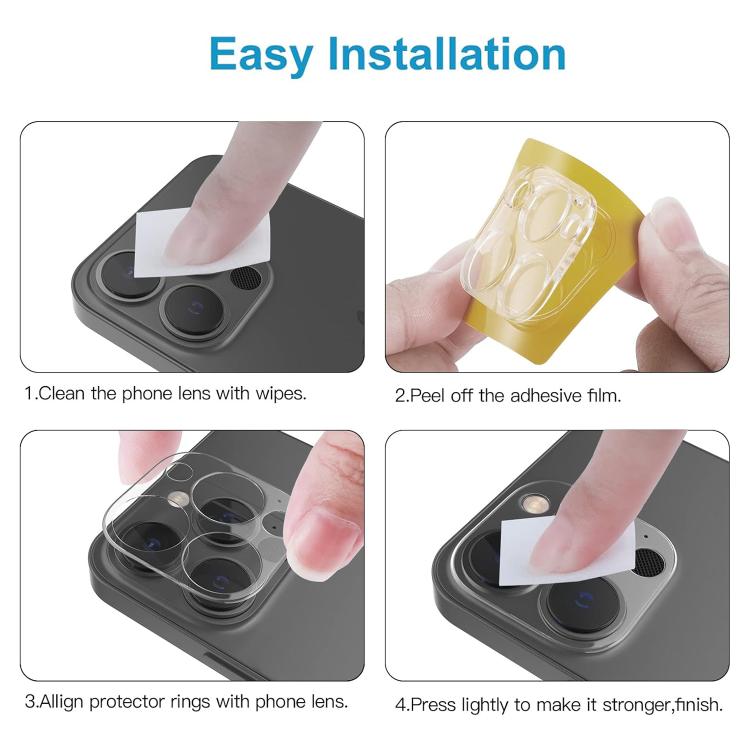 Easy Installation

1.Clean the phone lens with wipes.

2.Peel off the adhesive film.

3.Allign protector rings with phone lens.

4.Press lightly to make it stronger,finish.