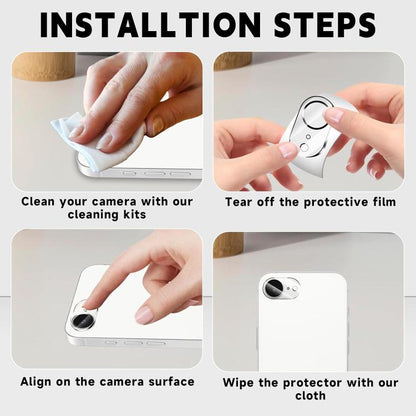 INSTALLTION STEPS

Clean your camera with our cleaning kits

Tear off the protective film

Align on the camera surface

Wipe the protector with our cloth