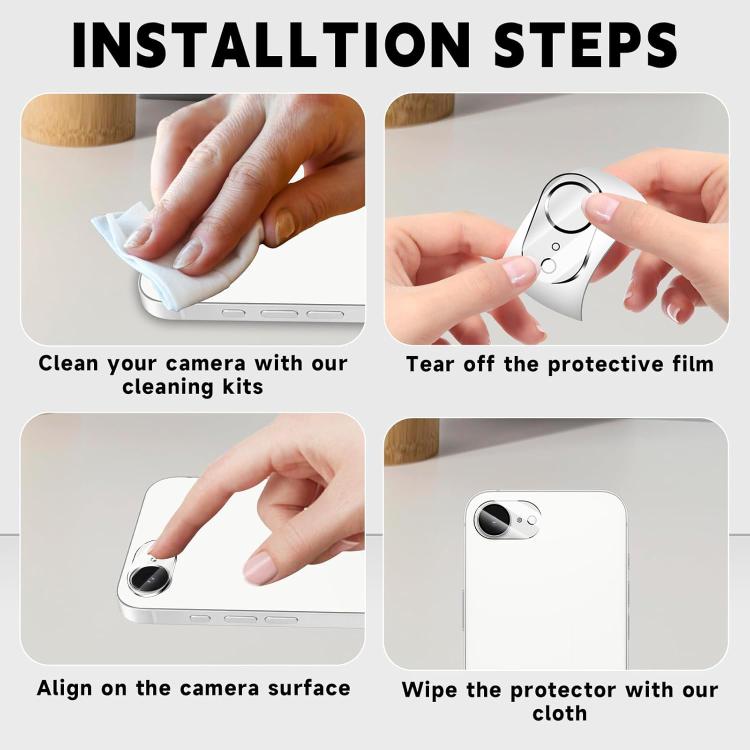 INSTALLTION STEPS

Clean your camera with our cleaning kits

Tear off the protective film

Align on the camera surface

Wipe the protector with our cloth