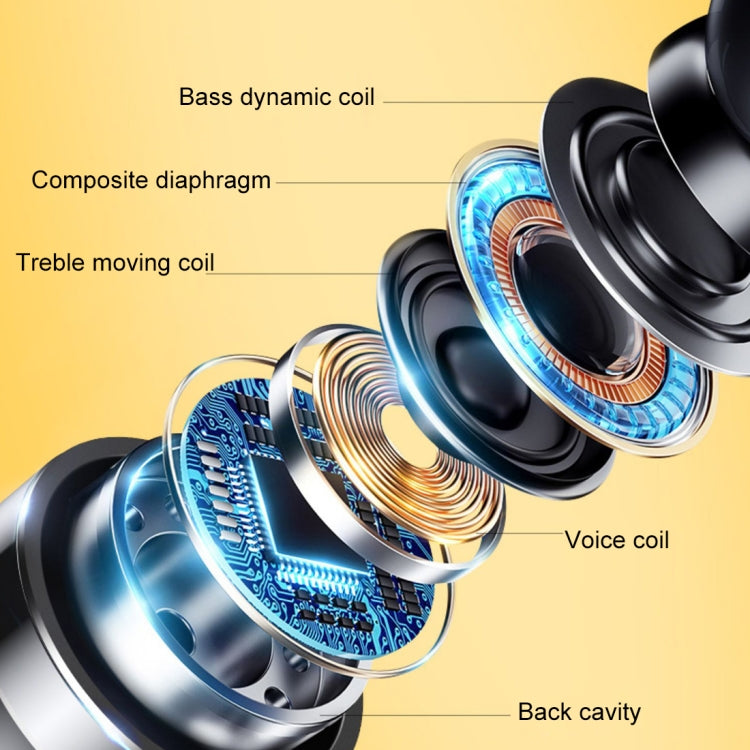 Bass dynamic coil

Composite diaphragm

Treble moving coil

Voice coil

Back cavity