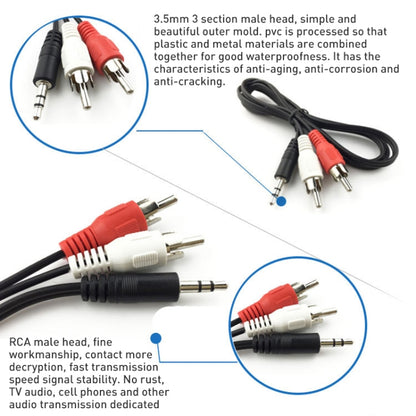 3.5mm 3 section male head, simple and beautiful outer mold. pvc is processed so that plastic and metal materials are combined together for good waterproofness. It has the characteristics of anti-aging, anti-corrosion and anti-cracking.

RCA male head, fine workmanship, contact more decryption, fast transmission speed signal stability. No rust, TV audio, cell phones and other audio transmission dedicated