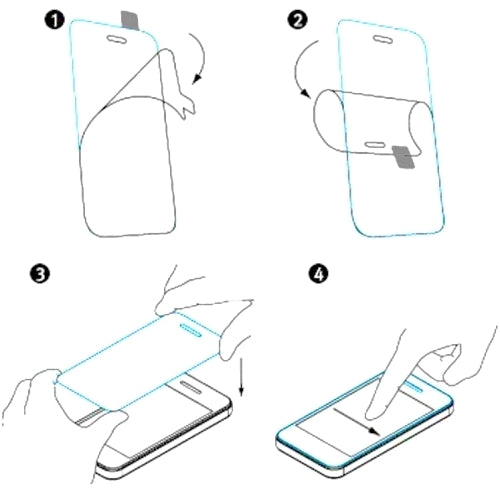 1

2

3

4