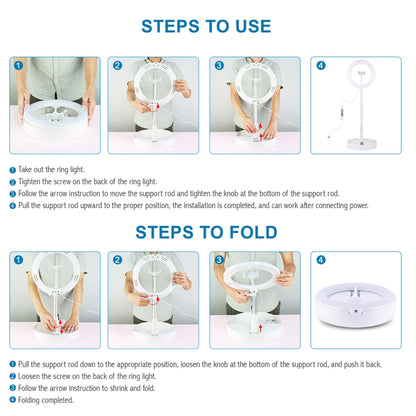 STEPS TO USE

1

2

3

4

1 Take out the ring light.
2 Tighten the screw on the back of the ring light.
3 Follow the arrow instruction to move the support rod and tighten the knob at the bottom of the support rod.
4 Pull the support rod upward to the proper position, the installation is completed, and can work after connecting power.

STEPS TO FOLD

1

2

3

4

1 Pull the support rod down to the appropriate position, loosen the knob at the bottom of the support rod, and push it back.
2 Loosen the screw on the back of the ring light.
3 Follow the arrow instruction to shrink and fold.
4 Folding completed.