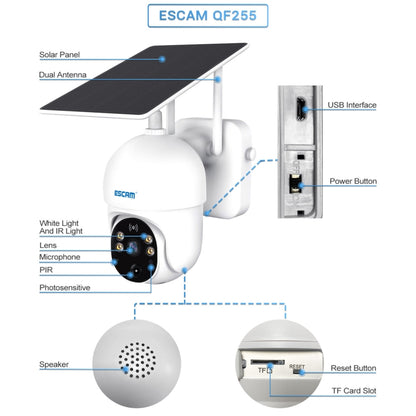 ESCAM QF255

Solar Panel

Dual Antenna

USB Interface

Power Button

ESCAM

White Light And IR Light

Lens

Microphone

PIR

Photosensitive

Speaker

TF

RESET

Reset Button

TF Card Slot