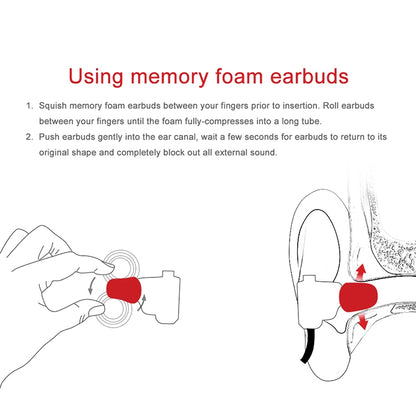 Using memory foam earbuds

1. Squish memory foam earbuds between your fingers prior to insertion. Roll earbuds between your fingers until the foam fully-compresses into a long tube.
2. Push earbuds gently into the ear canal, wait a few seconds for earbuds to return to its original shape and completely block out all external sound.