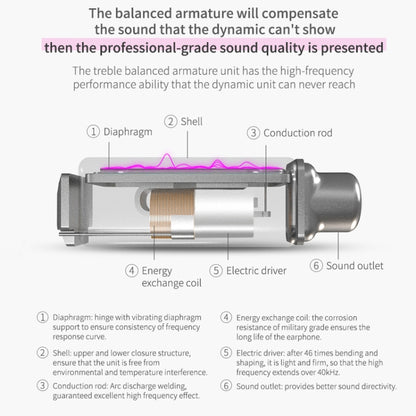 The balanced armature will compensate the sound that the dynamic can't show
then the professional-grade sound quality is presented

The treble balanced armature unit has the high-frequency performance ability that the dynamic unit can never reach

① Diaphragm
② Shell
③ Conduction rod
④ Energy exchange coil
⑤ Electric driver
⑥ Sound outlet

① Diaphragm: hinge with vibrating diaphragm support to ensure consistency of frequency response curve.

② Shell: upper and lower closure structure, ensure that the unit is free from environmental and temperature interference.

③ Conduction rod: Arc discharge welding, guaranteed excellent high frequency effect.

④ Energy exchange coil: the corrosion resistance of military grade ensures the long life of the earphone.

⑤ Electric driver: after 46 times bending and shaping, it is light and firm, so that the high frequency extends over 40kHz.

⑥ Sound outlet: provides better sound directivity.