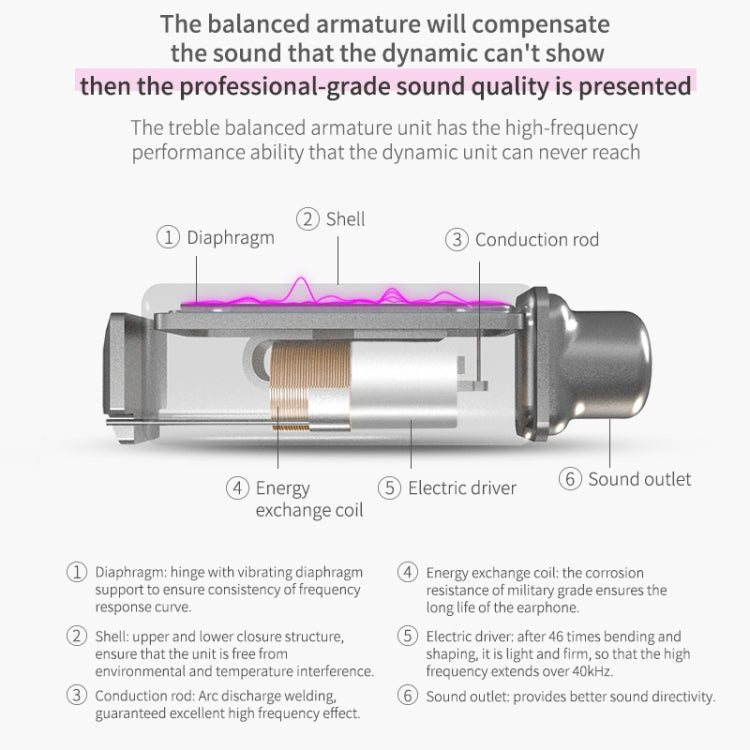 The balanced armature will compensate the sound that the dynamic can't show then the professional-grade sound quality is presented

The treble balanced armature unit has the high-frequency performance ability that the dynamic unit can never reach

① Diaphragm
② Shell
③ Conduction rod
④ Energy exchange coil
⑤ Electric driver
⑥ Sound outlet

① Diaphragm: hinge with vibrating diaphragm support to ensure consistency of frequency response curve.

② Shell: upper and lower closure structure, ensure that the unit is free from environmental and temperature interference.

③ Conduction rod: Arc discharge welding, guaranteed excellent high frequency effect.

④ Energy exchange coil: the corrosion resistance of military grade ensures the long life of the earphone.

⑤ Electric driver: after 46 times bending and shaping, it is light and firm, so that the high frequency extends over 40kHz.

⑥ Sound outlet: provides better sound directivity.