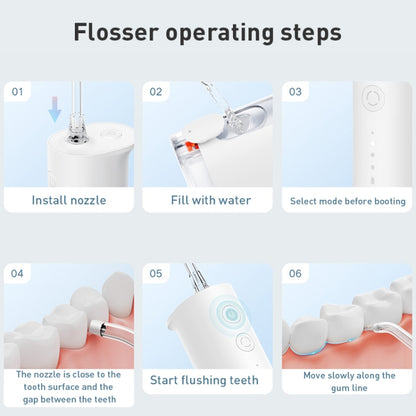 Flosser operating steps

01

Install nozzle

02

Fill with water

03

Select mode before booting

04

The nozzle is close to the tooth surface and the gap between the teeth

05

Start flushing teeth

06

Move slowly along the gum line