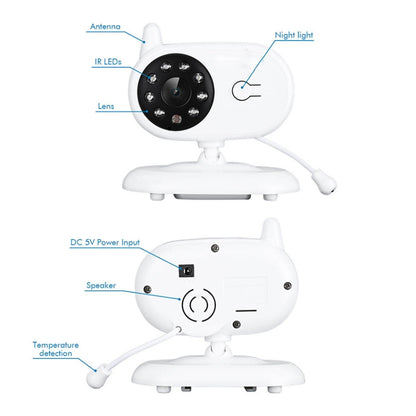 Antenna

Night light

IR LEDs

Lens

DC 5V Power Input

Speaker

Temperature detection