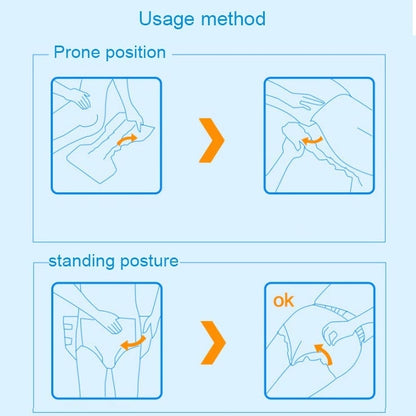 Usage method

Prone position

standing posture

ok