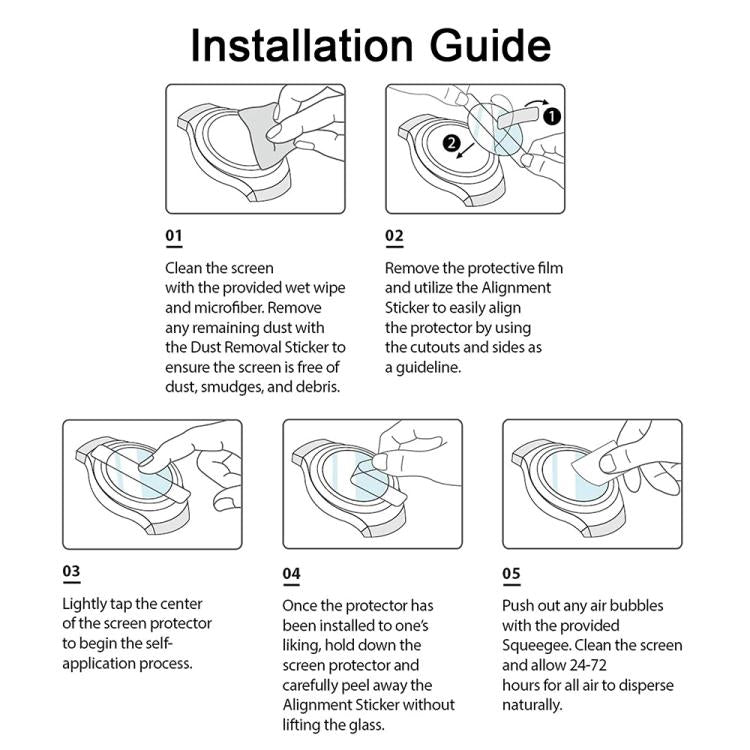 Installation Guide

1

2

01

Clean the screen with the provided wet wipe and microfiber. Remove any remaining dust with the Dust Removal Sticker to ensure the screen is free of dust, smudges, and debris.

02

Remove the protective film and utilize the Alignment Sticker to easily align the protector by using the cutouts and sides as a guideline.

03

Lightly tap the center of the screen protector to begin the self-application process.

04

Once the protector has been installed to one's liking, hold down the screen protector and carefully peel away the Alignment Sticker without lifting the glass.

05

Push out any air bubbles with the provided Squeegee. Clean the screen and allow 24-72 hours for all air to disperse naturally.