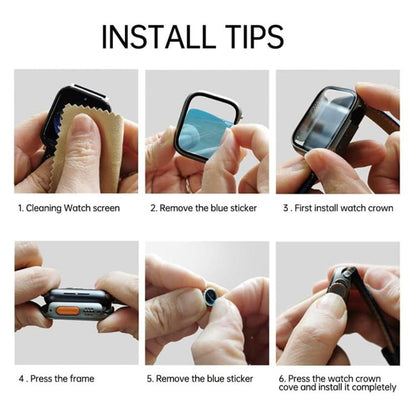 INSTALL TIPS

1. Cleaning Watch screen

2. Remove the blue sticker

3 . First install watch crown

4 . Press the frame

5. Remove the blue sticker

6. Press the watch crown cove and install it completely