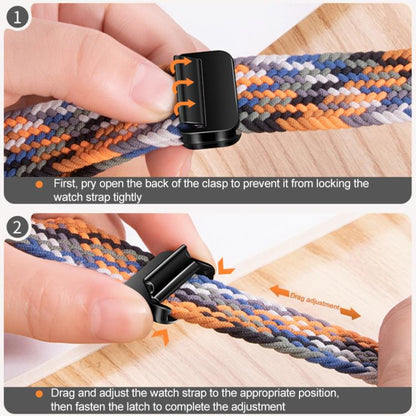 1

First, pry open the back of the clasp to prevent it from locking the watch strap tightly

2

Drag adjustment

Drag and adjust the watch strap to the appropriate position, then fasten the latch to complete the adjustment