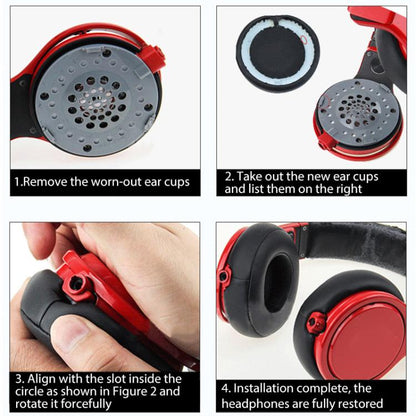 1.Remove the worn-out ear cups

2. Take out the new ear cups and list them on the right

3. Align with the slot inside the circle as shown in Figure 2 and rotate it forcefully

4. Installation complete, the headphones are fully restored