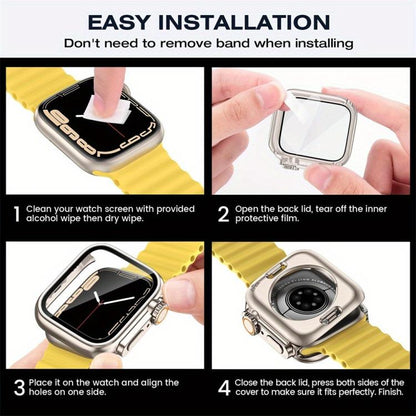 EASY INSTALLATION
Don't need to remove band when installing

1 Clean your watch screen with provided alcohol wipe then dry wipe.

2 Open the back lid, tear off the inner protective film.

3 Place it on the watch and align the holes on one side.

4 Close the back lid, press both sides of the cover to make sure it fits perfectly. Finish.