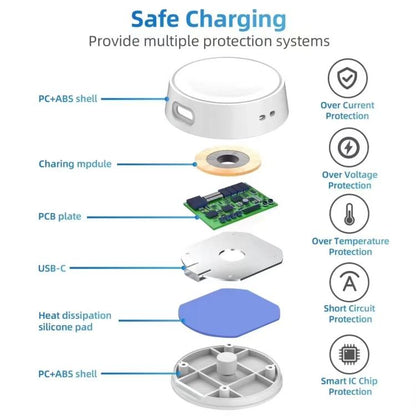 Safe Charging
Provide multiple protection systems

PC+ABS shell

Charing mpdule

PCB plate

USB-C

Heat dissipation silicone pad

PC+ABS shell

Over Current Protection

Over Voltage Protection

Over Temperature Protection

Short Circuit Protection

Smart IC Chip Protection