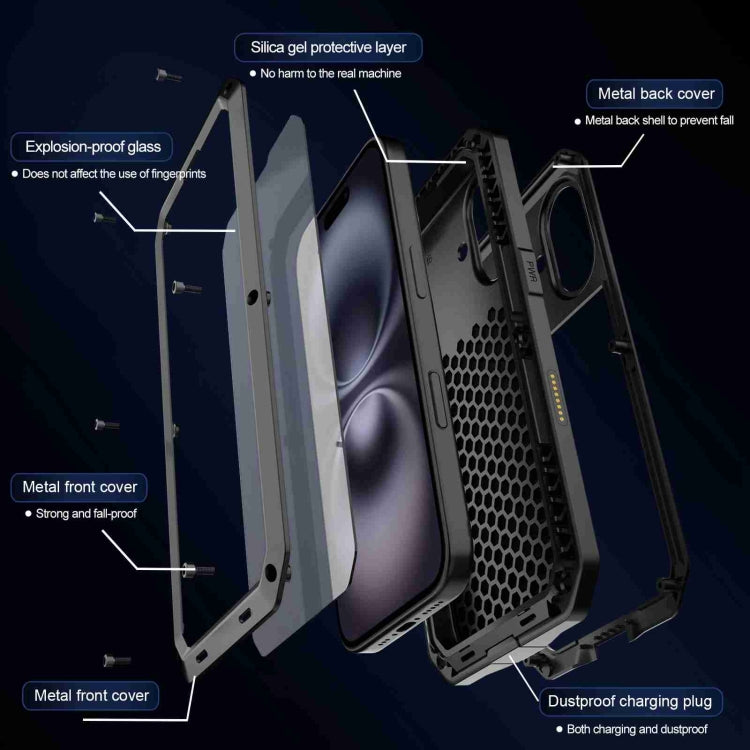 Silica gel protective layer
● No harm to the real machine

Metal back cover
● Metal back shell to prevent fall

Explosion-proof glass
● Does not affect the use of fingerprints

PWR

Metal front cover
● Strong and fall-proof

Metal front cover

Dustproof charging plug
● Both charging and dustproof