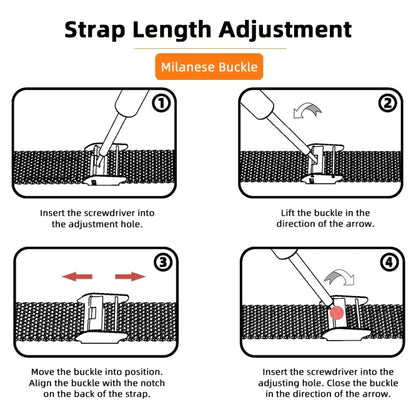 Strap Length Adjustment

Milanese Buckle

①

Insert the screwdriver into the adjustment hole.

②

Lift the buckle in the direction of the arrow.

③

Move the buckle into position. Align the buckle with the notch on the back of the strap.

④

Insert the screwdriver into the adjusting hole. Close the buckle in the direction of the arrow.