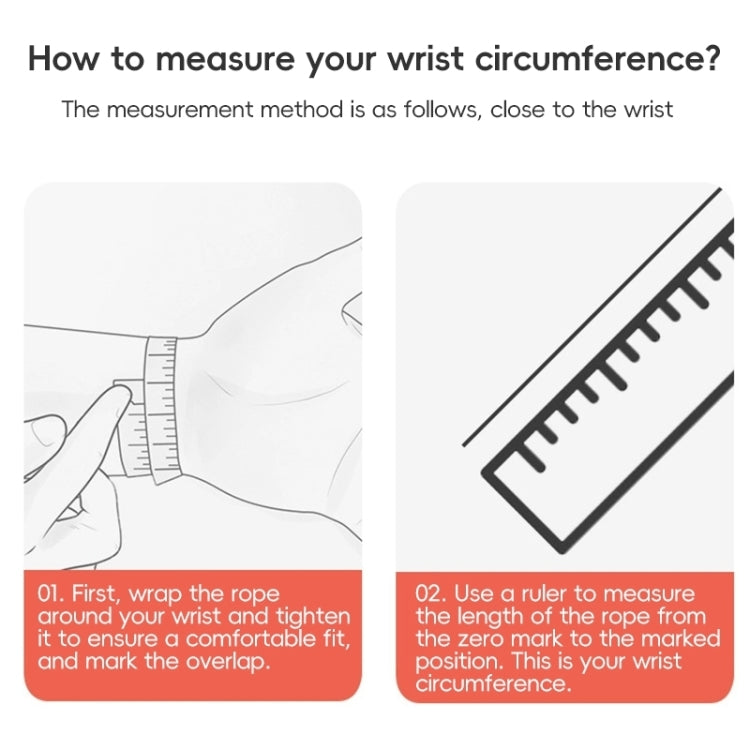 How to measure your wrist circumference?

The measurement method is as follows, close to the wrist

01. First, wrap the rope around your wrist and tighten it to ensure a comfortable fit, and mark the overlap.

02. Use a ruler to measure the length of the rope from the zero mark to the marked position. This is your wrist circumference.