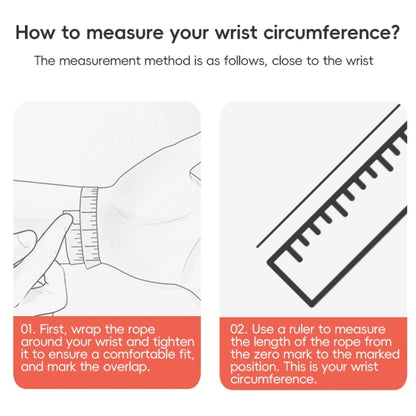 How to measure your wrist circumference?

The measurement method is as follows, close to the wrist

01. First, wrap the rope around your wrist and tighten it to ensure a comfortable fit, and mark the overlap.

02. Use a ruler to measure the length of the rope from the zero mark to the marked position. This is your wrist circumference.