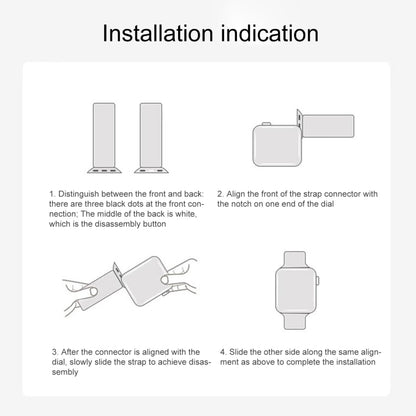 Installation indication

1. Distinguish between the front and back: there are three black dots at the front connection; The middle of the back is white, which is the disassembly button

2. Align the front of the strap connector with the notch on one end of the dial

3. After the connector is aligned with the dial, slowly slide the strap to achieve disassembly

4. Slide the other side along the same alignment as above to complete the installation