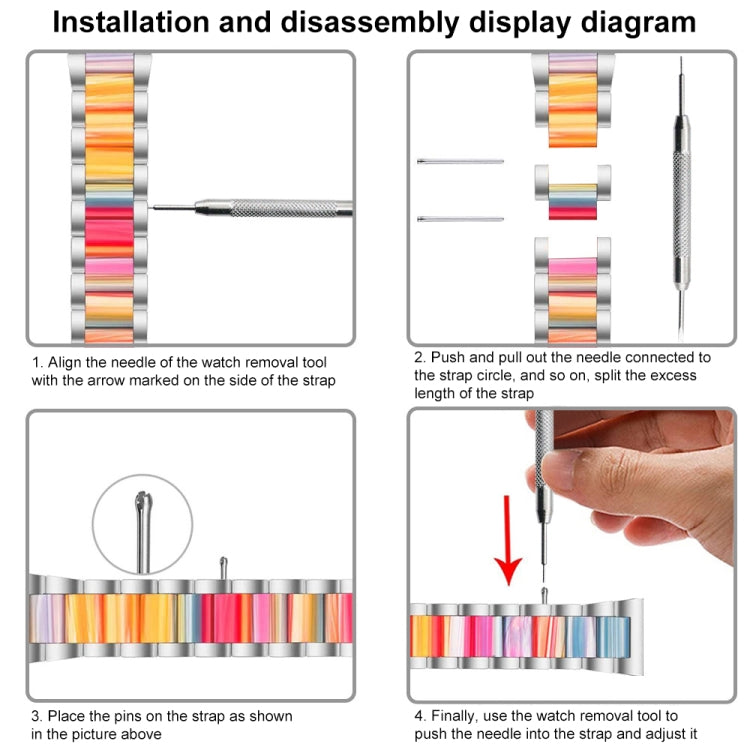 Installation and disassembly display diagram

1. Align the needle of the watch removal tool with the arrow marked on the side of the strap

2. Push and pull out the needle connected to the strap circle, and so on, split the excess length of the strap

3. Place the pins on the strap as shown in the picture above

4. Finally, use the watch removal tool to push the needle into the strap and adjust it