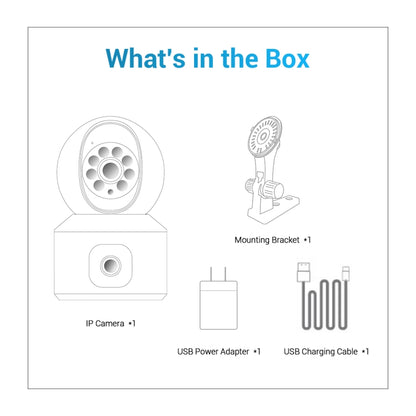 What's in the Box

Mounting Bracket •1

IP Camera •1

USB Power Adapter •1

USB Charging Cable •1