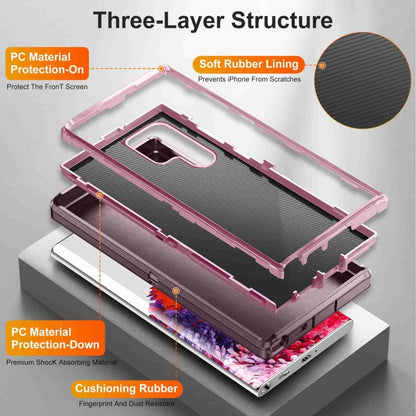 Three-Layer Structure

PC Material Protection-On

Protect The FronT Screen

Soft Rubber Lining

Prevents iPhone From Scratches

PC Material Protection-Down

Premium ShocK Absorbing Material

Cushioning Rubber

Fingerprint And Dust Resistant