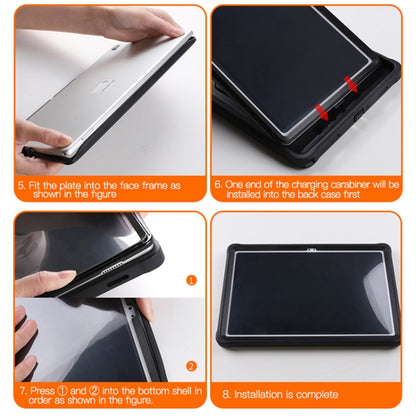 5. Fit the plate into the face frame as shown in the figure

6. One end of the charging carabiner will be installed into the back case first

1

2

7. Press ① and ② into the bottom shell in order as shown in the figure.

8. Installation is complete